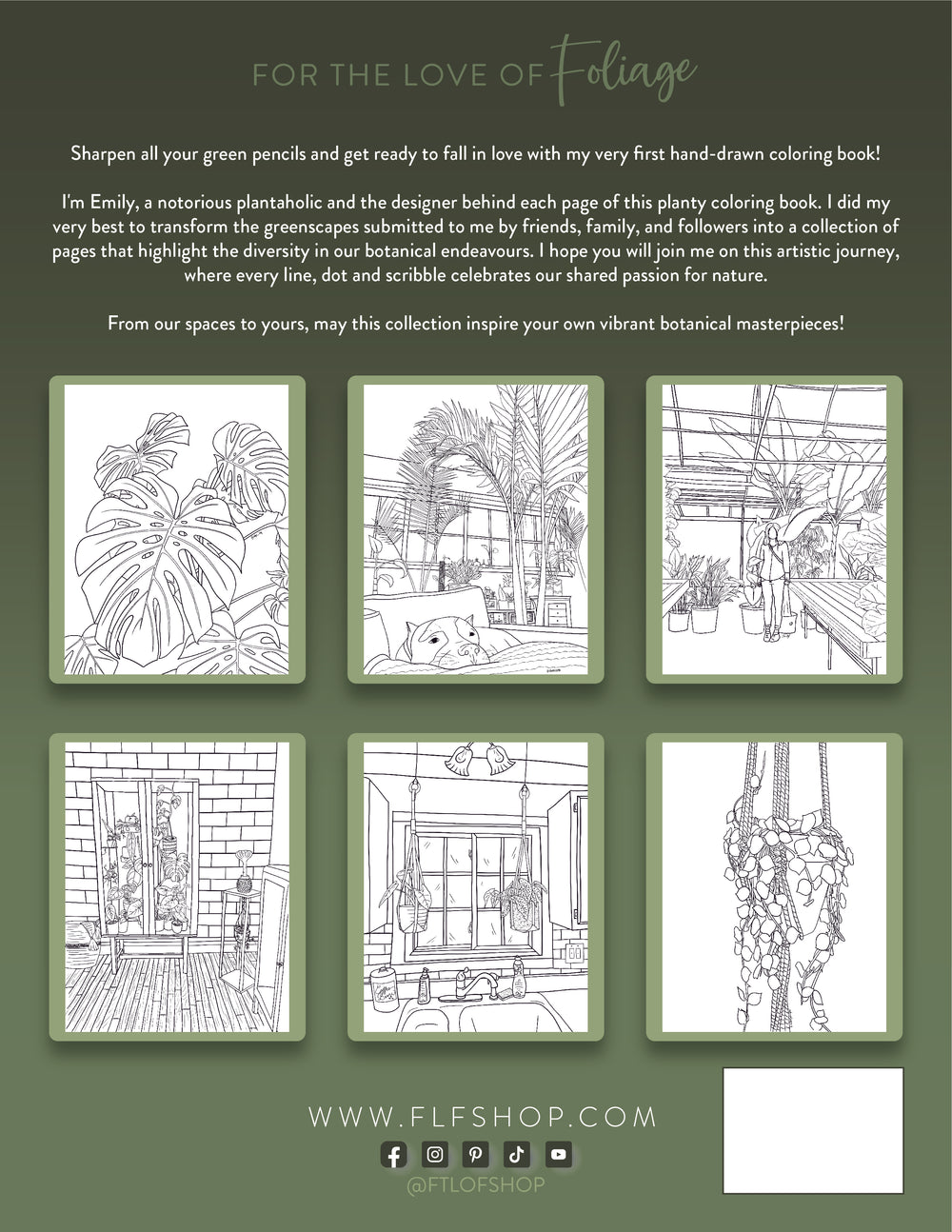 FOR THE LOVE OF Foliage

Sharpen all your green pencils and get ready to fall in love with my very first hand-drawn coloring book!

I'm Emily, a notorious plantaholic and the designer behind each page of this planty coloring book. I did my very best to transform the greenscapes submitted to me by friends, family, and followers into a collection of pages that highlight the diversity in our botanical endeavours. I hope you will join me on this artistic journey, where every line, dot and scribble celebrates our shared passion for nature.

From our spaces to yours, may this collection inspire your own vibrant botanical masterpieces!

WWW.FLFSHOP.COM

@FTLOFSHOP